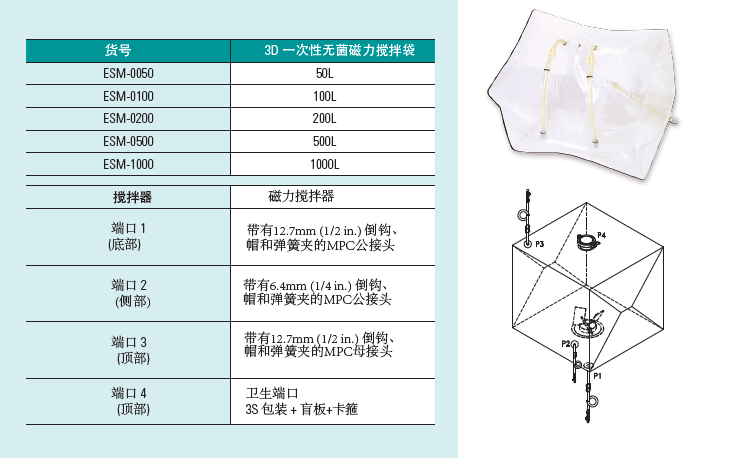 | 货号 | 3D 一次性无菌磁力搅拌袋 |
|---|---|
| ESM-0050 | 50L |
| ESM-0100 | 100L |
| ESM-0200 | 200L |
| ESM-0500 | 500L |
| ESM-1000 | 1000L |

| 搅拌器 | 磁力搅拌器 |
|---|---|
| 端口 1 (底部) | 带有12.7mm (1/2 in.) 倒钩、帽和弹簧夹的MPC公接头 |
| 端口 2 (侧部) | 带有6.4mm (1/4 in.) 倒钩、帽和弹簧夹的MPC公接头 |
| 端口 3 (顶部) | 带有12.7mm (1/2 in.) 倒钩、帽和弹簧夹的MPC母接头 |
| 端口 4 (顶部) | 卫生端口 3S 包装 + 盲板+卡箍 |

P3
P4
P2
P1